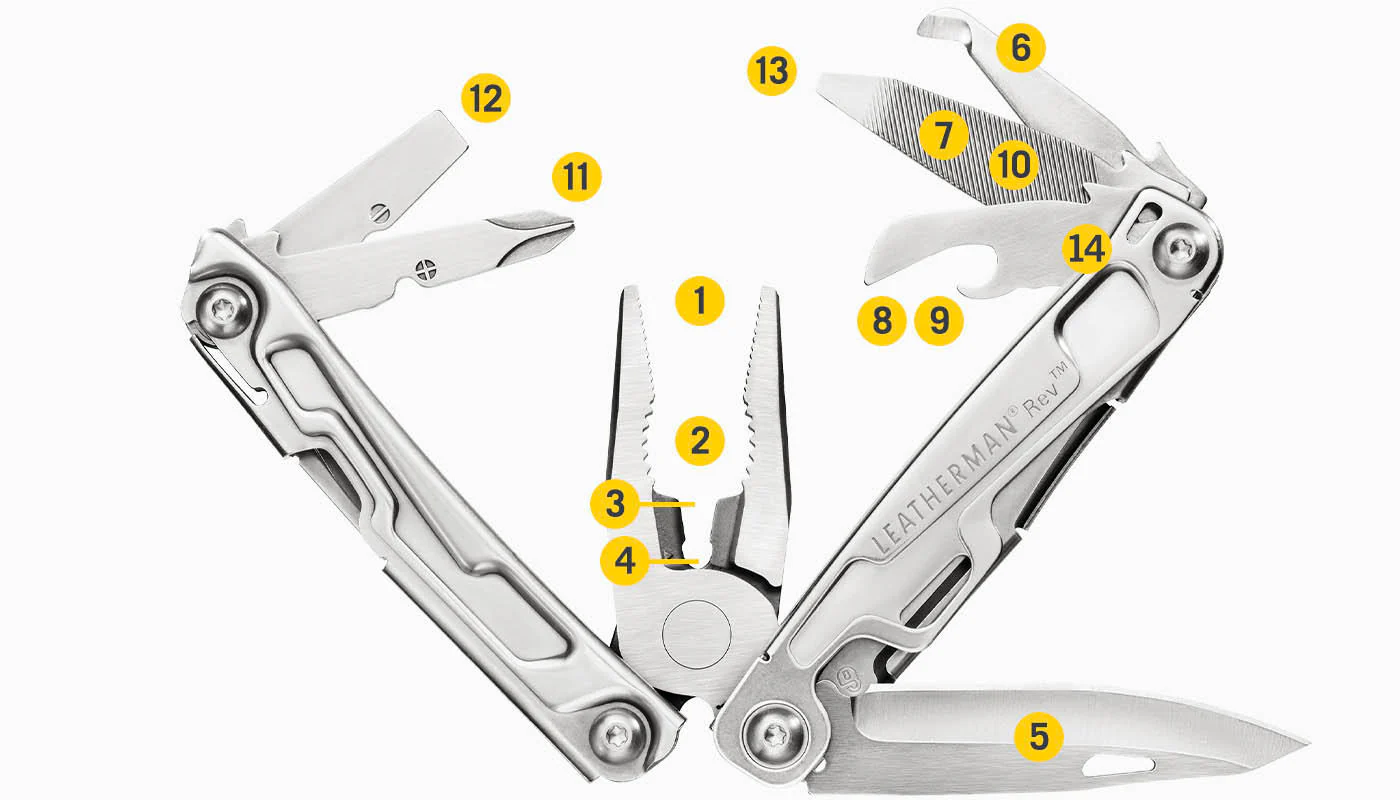 12
11
13
6
7
10
14
1
8
9
2
3
4
LEATHERMAN® Rev™
5